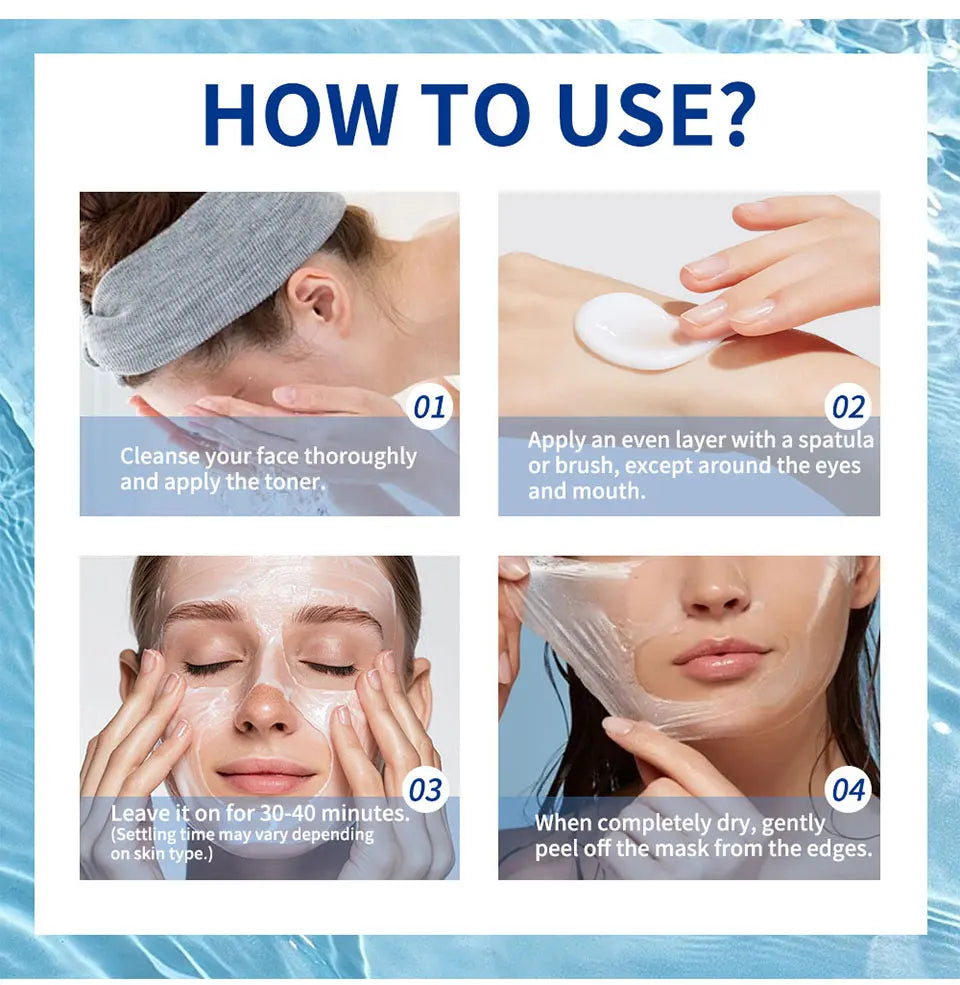 HOW TO USE?

01

Cleanse your face thoroughly and apply the toner.

02

Apply an even layer with a spatula or brush, except around the eyes and mouth.

03

Leave it on for 30-40 minutes.
(Settling time may vary depending on skin type.)

04

When completely dry, gently peel off the mask from the edges.